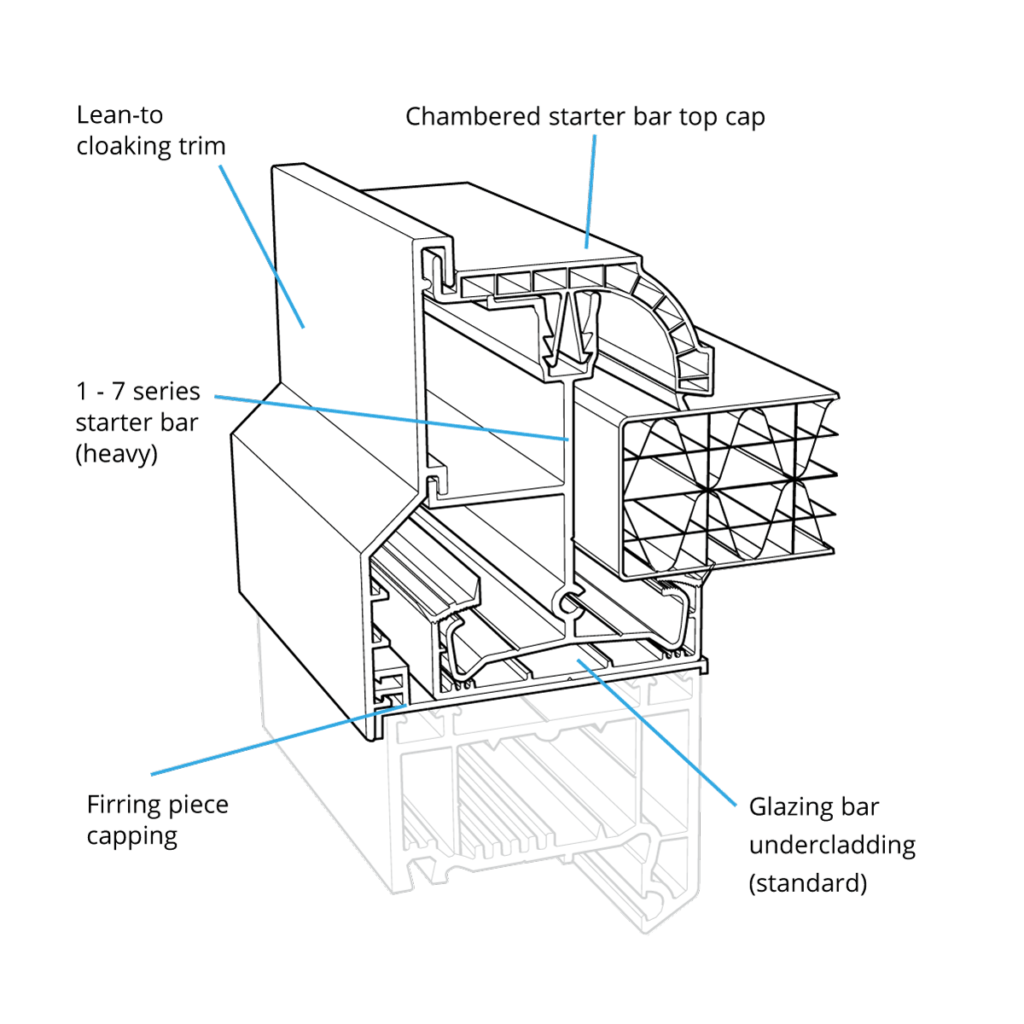 Lean-to cloaking trim

Chambered starter bar top cap

1 - 7 series starter bar (heavy)

Firring piece capping

Glazing bar undercladding (standard)