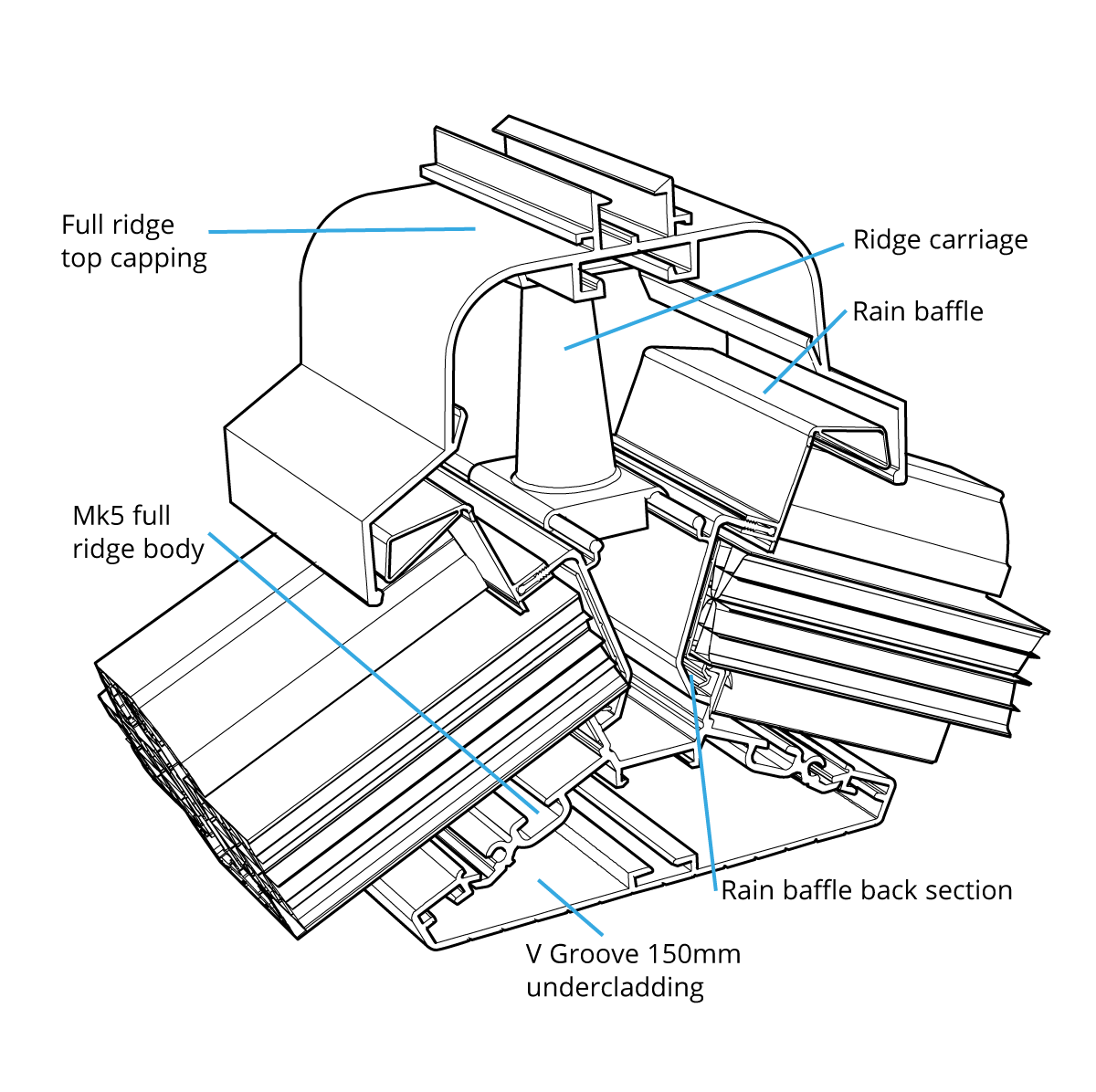 Full ridge top capping

Ridge carriage

Rain baffle

Mk5 full ridge body

Rain baffle back section

V Groove 150mm undercladding